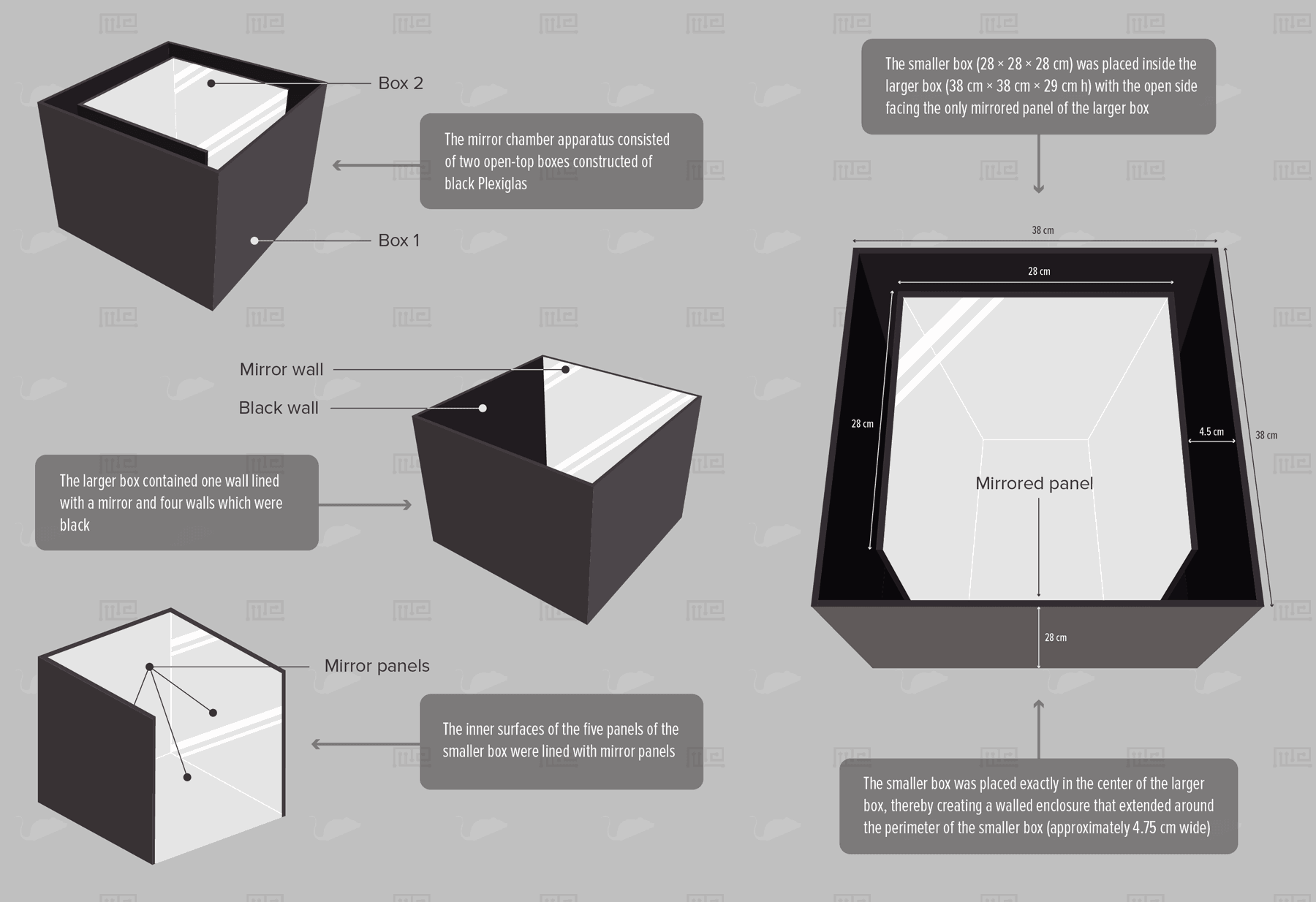 Box 2

The mirror chamber apparatus consisted of two open-top boxes constructed of black Plexiglas

Box 1

Mirror wall

Black wall

The larger box contained one wall lined with a mirror and four walls which were black

Mirror panels

The inner surfaces of the five panels of the smaller box were lined with mirror panels

The smaller box (28 × 28 × 28 cm) was placed inside the larger box (38 cm × 38 cm × 29 cm h) with the open side facing the only mirrored panel of the larger box

38 cm

28 cm

28 cm

4.5 cm

38 cm

Mirrored panel

28 cm

The smaller box was placed exactly in the center of the larger box, thereby creating a walled enclosure that extended around the perimeter of the smaller box (approximately 4.75 cm wide)